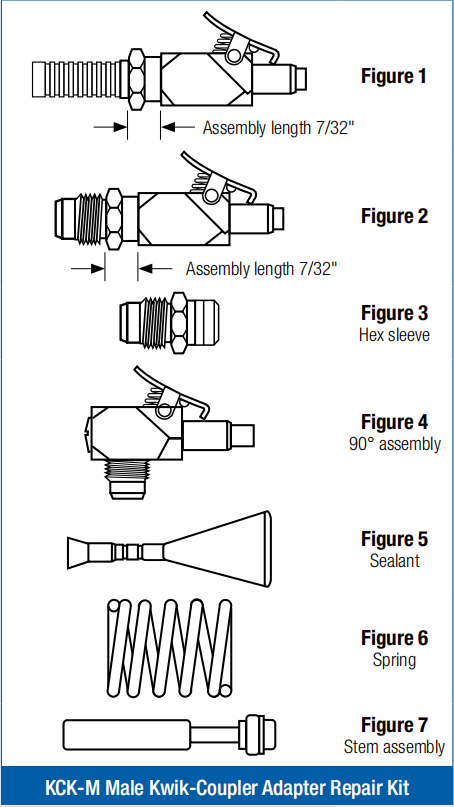 Figure 1

Assembly length 7/32"

Figure 2

Assembly length 7/32"

Figure 3
Hex sleeve

Figure 4
90° assembly

Figure 5
Sealant

Figure 6
Spring

Figure 7
Stem assembly

KCK-M Male Kwik-Coupler Adapter Repair Kit